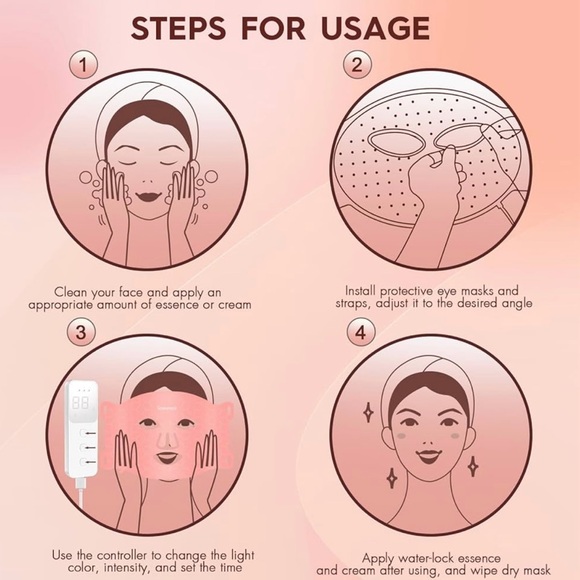 STEPS FOR USAGE

1

Clean your face and apply an appropriate amount of essence or cream

2

Install protective eye masks and straps, adjust it to the desired angle

3

88

Use the controller to change the light color, intensity, and set the time

4

Apply water-lock essence and cream after using, and wipe dry mask